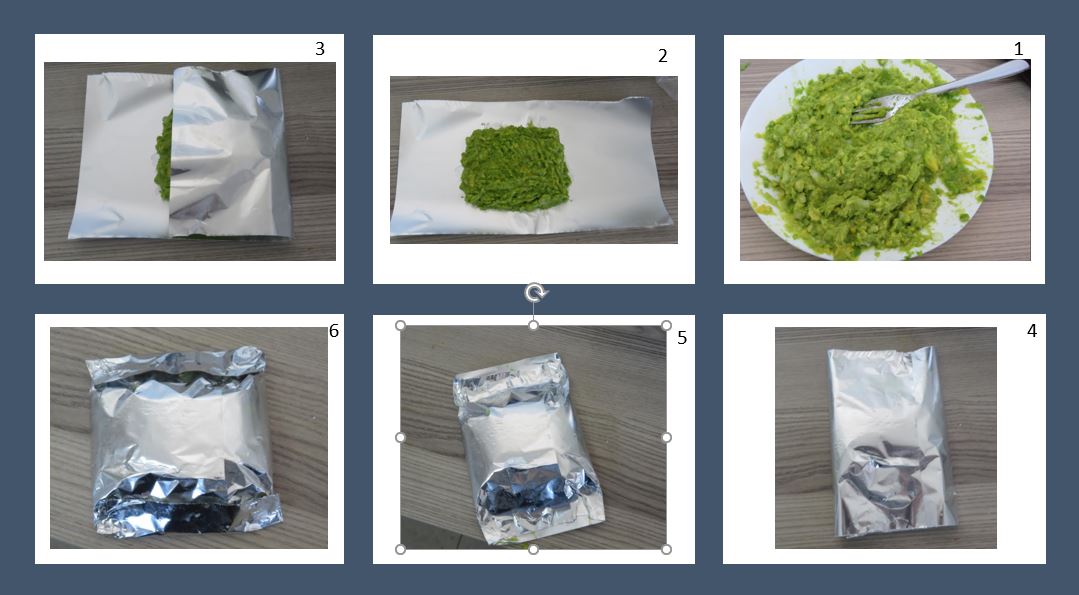 3

2

1

6

5

4